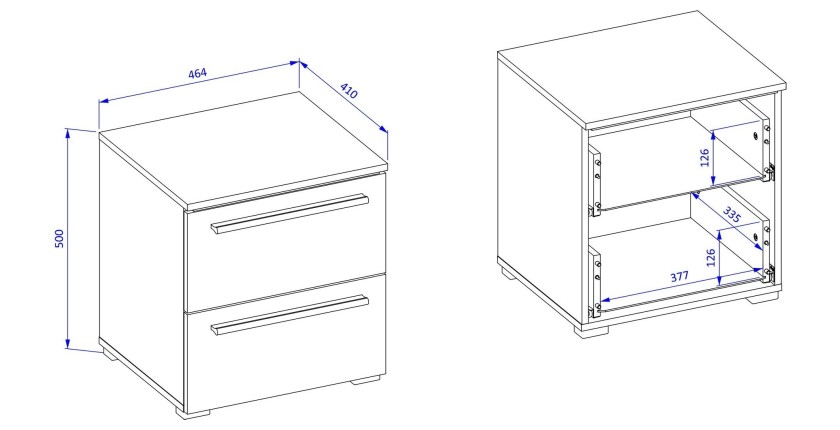 464
410
500
126
335
126
377