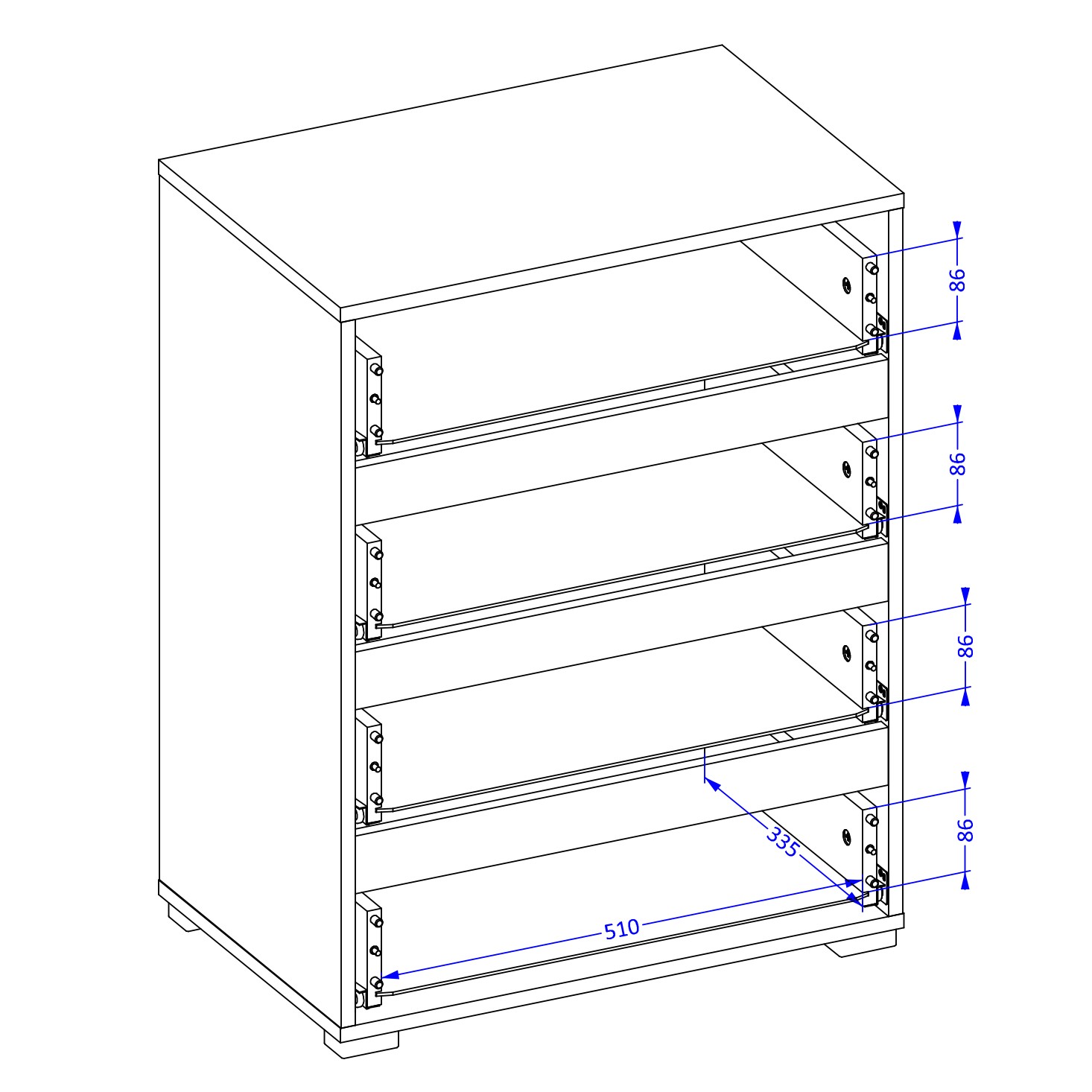 86
86
86
86
335
510