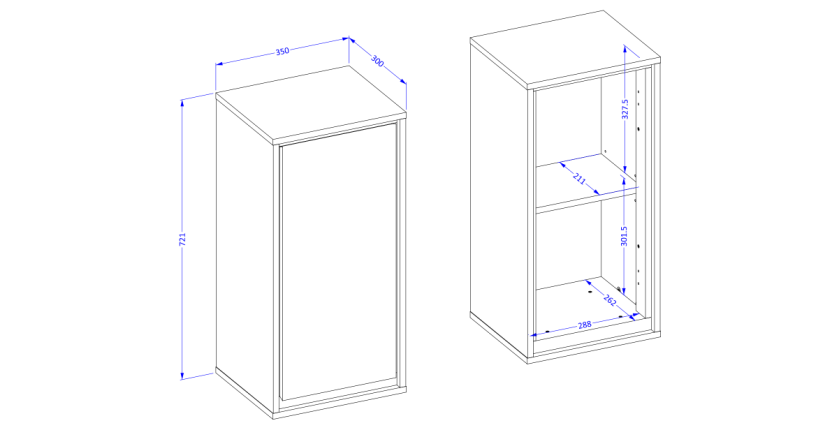 350
300
721
327.5
211
301.5
262
288