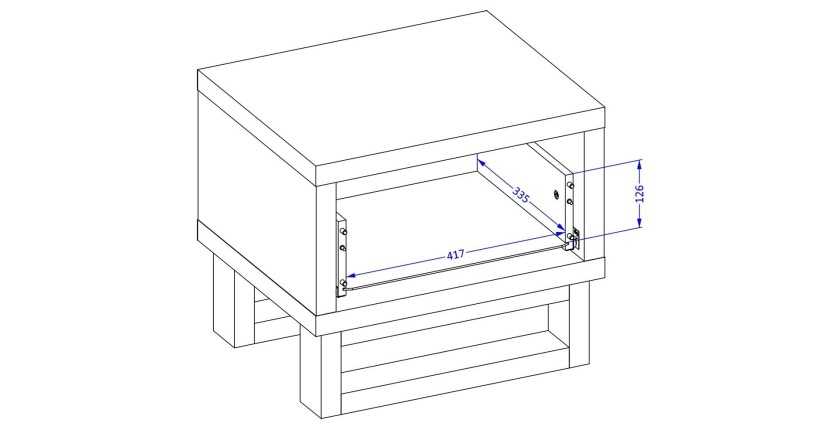 335
126
417