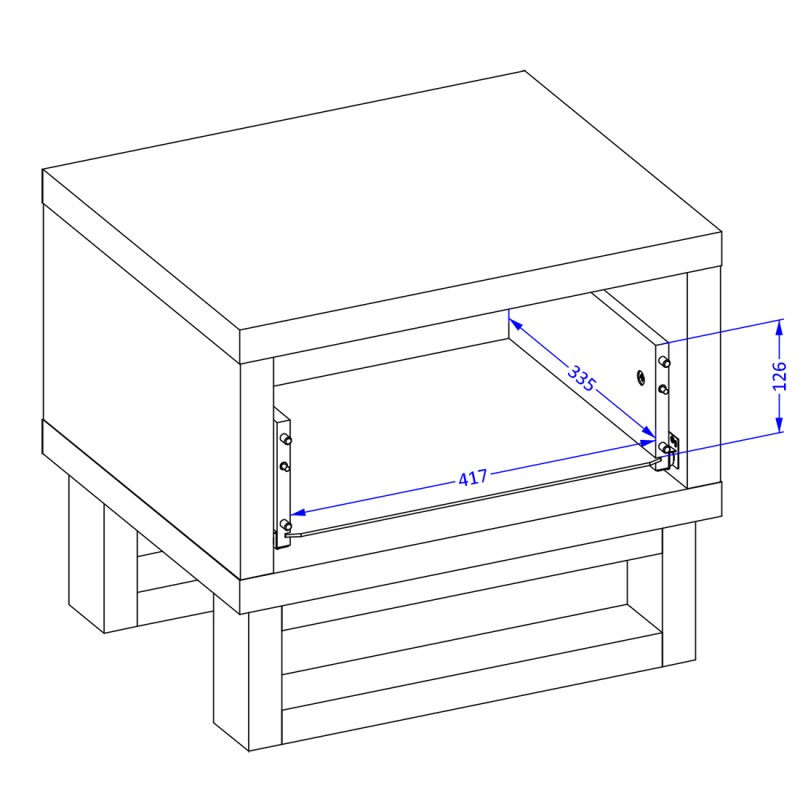 335
126
417