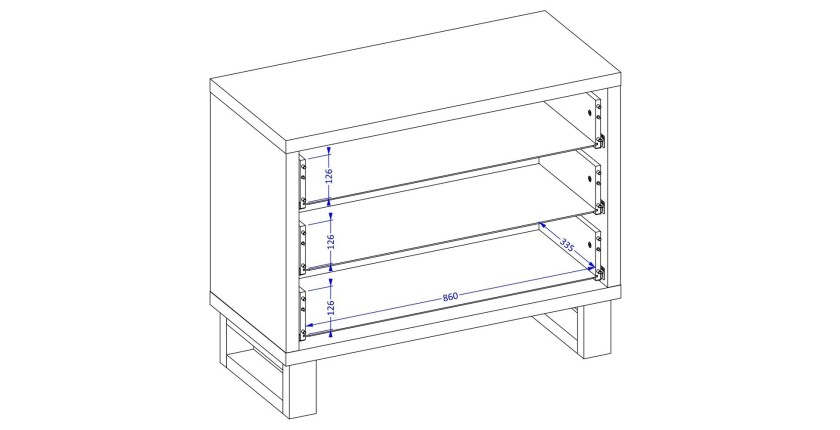 126
126
335
126
860