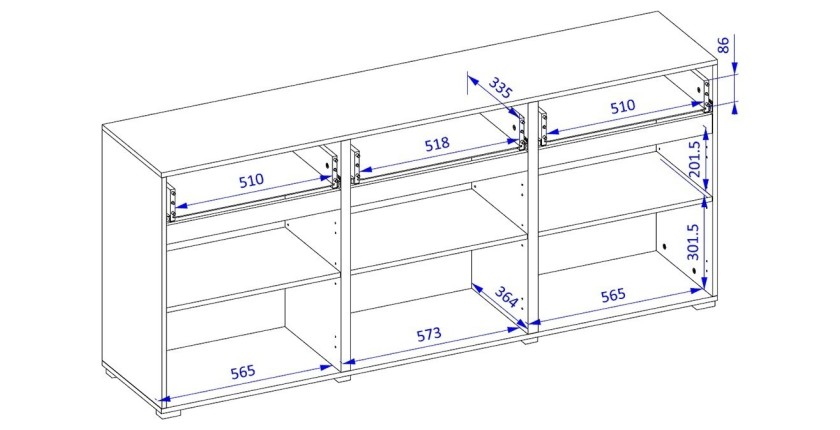 86
335
510
518
510
201.5
301.5
364
565
573
565