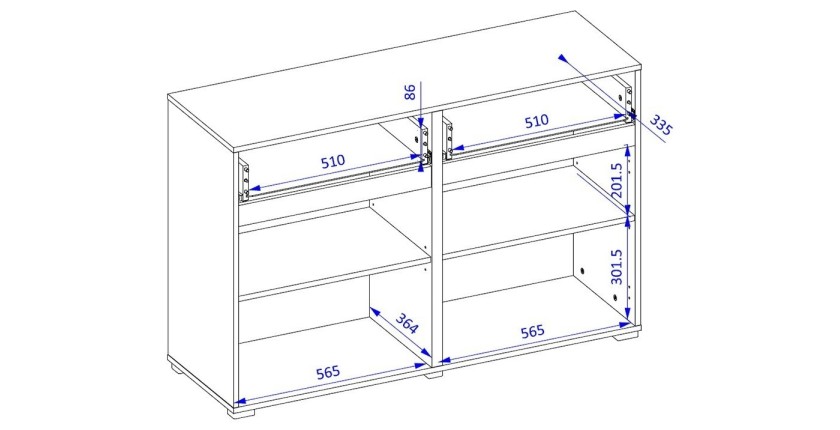 86

510

510

335

201.5

301.5

364

565

565