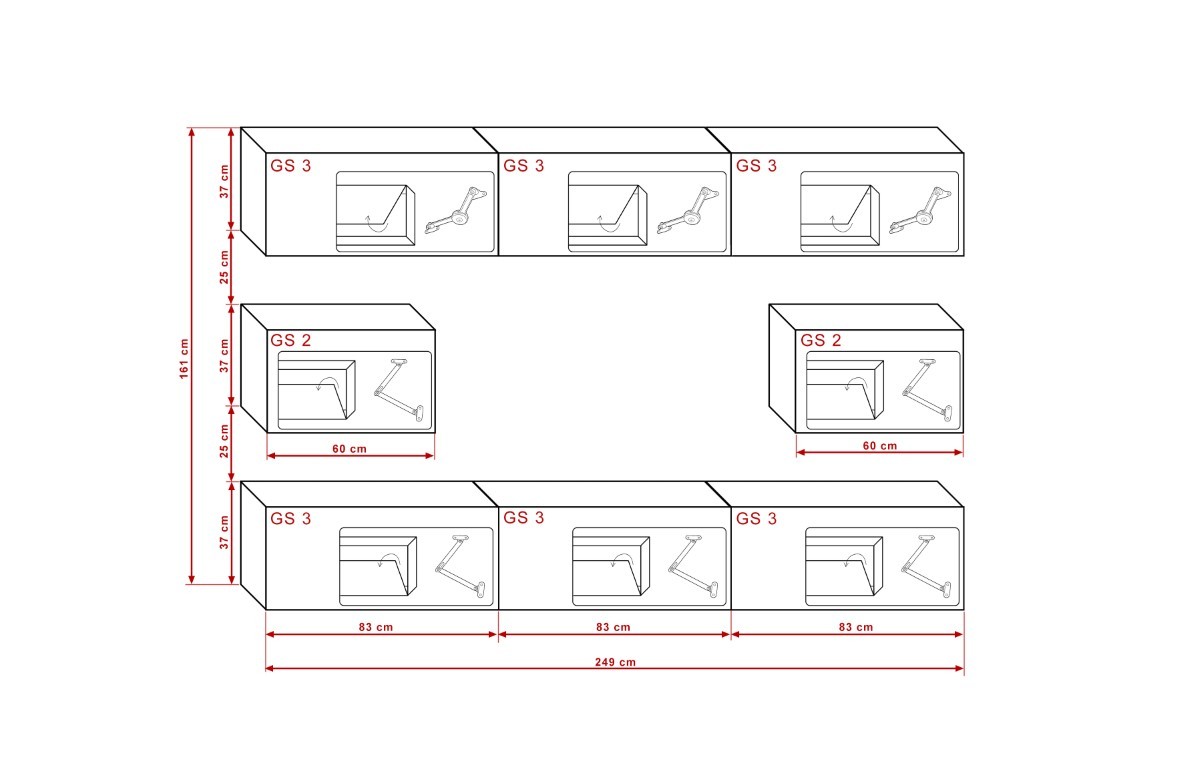 161 cm
37 cm
25 cm
37 cm
25 cm
37 cm

GS 3
GS 3
GS 3

GS 2
GS 2
60 cm
60 cm

GS 3
GS 3
GS 3
83 cm
83 cm
83 cm
249 cm