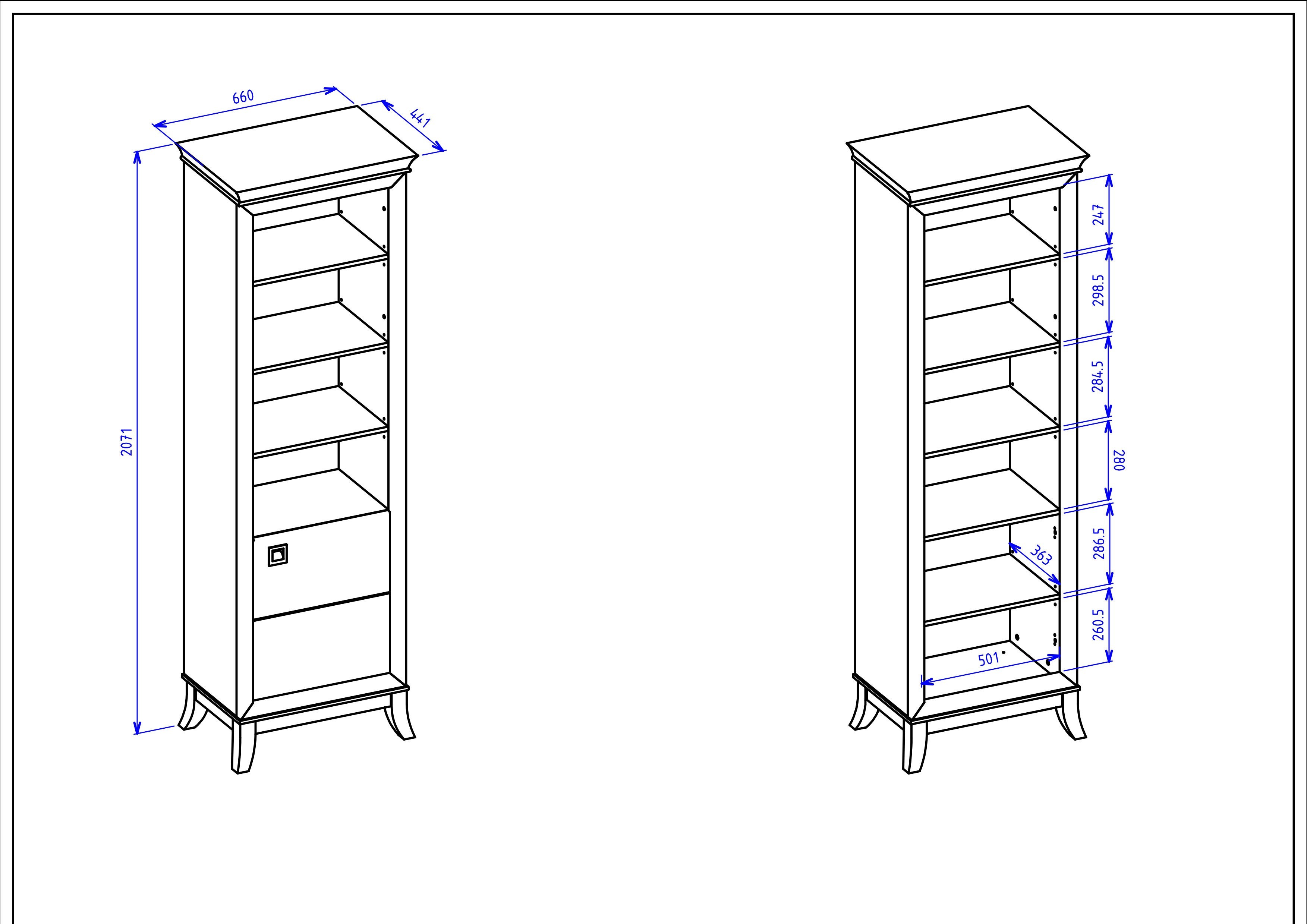 660
441
2071
247
298.5
284.5
280
286.5
363
260.5
501