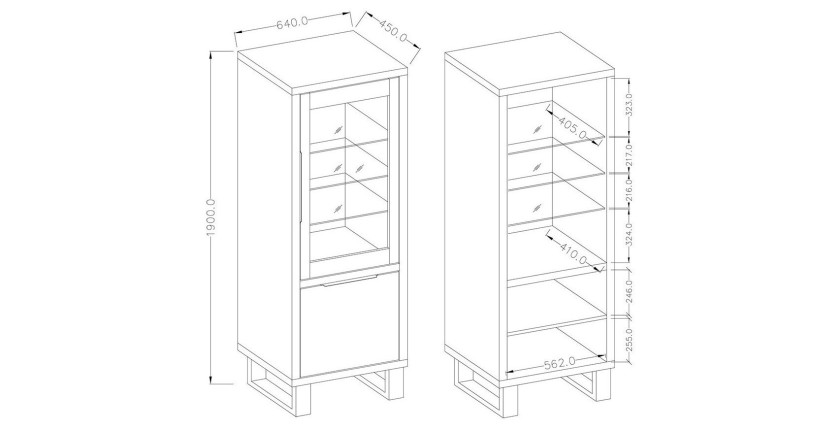 640.0
450.0
1900.0
405.0
410.0
562.0
323.0
217.0
216.0
324.0
246.0
255.0