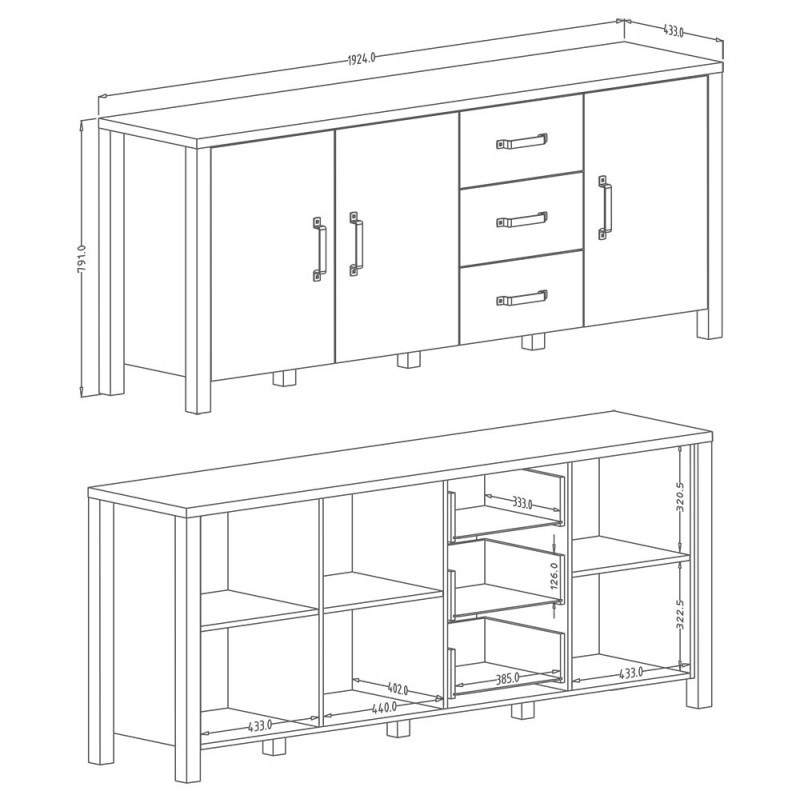 1924.0
433.0
791.0
333.0
320.5
126.0
322.5
402.0
385.0
433.0
440.0
433.0