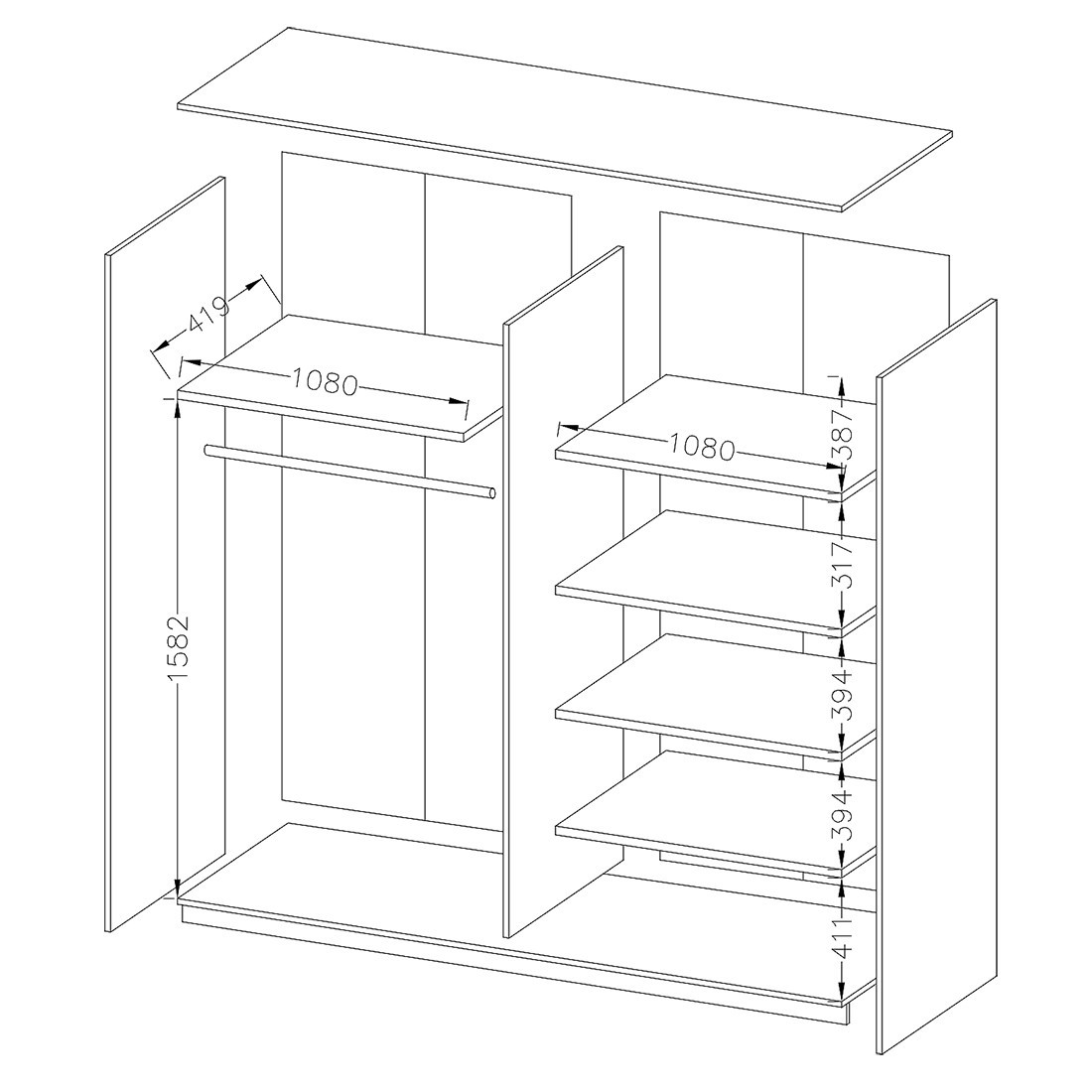 419
1080
1582
1080
387
317
394
394
411