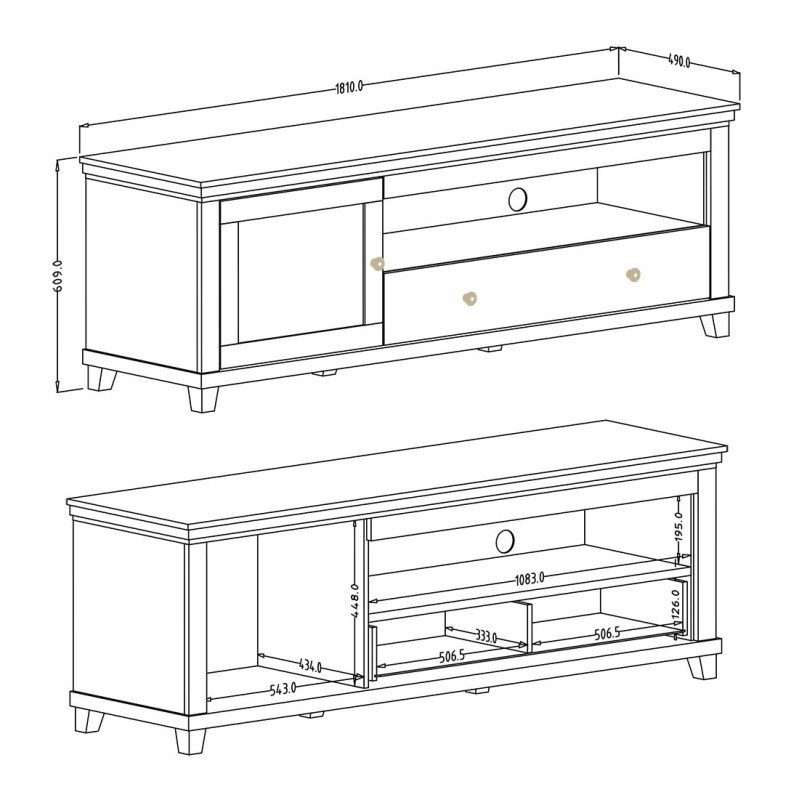 1810.0
490.0
609.0
195.0
1083.0
448.0
126.0
333.0
506.5
506.5
434.0
543.0