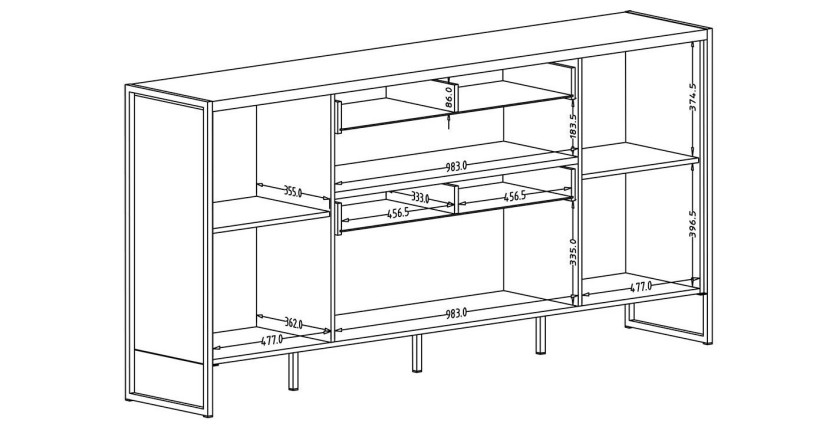 86.0
374.5
183.5
983.0
355.0
333.0
456.5
456.5
396.5
335.0
477.0
362.0
983.0
477.0