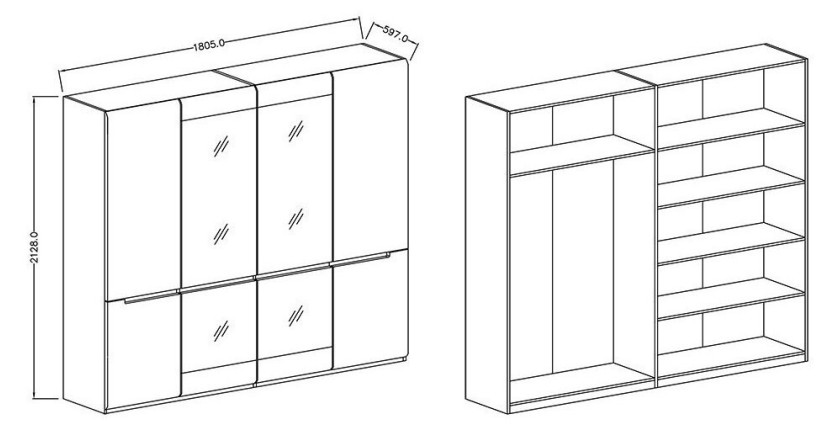 1805.0
597.0
2128.0